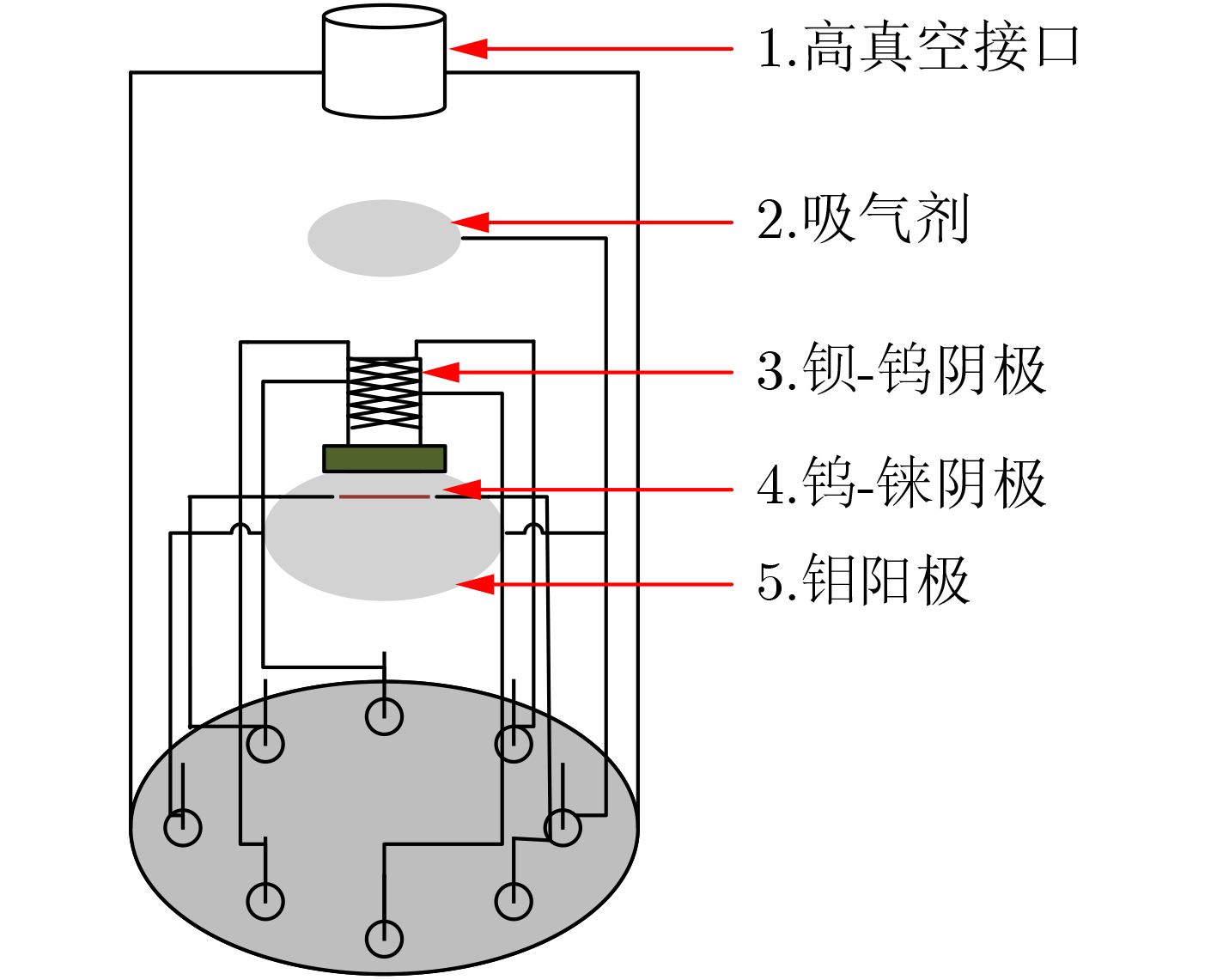 1.高真空接口

2.吸气剂

3.钡-钨阴极

4.钨-铼阴极

5.钼阳极